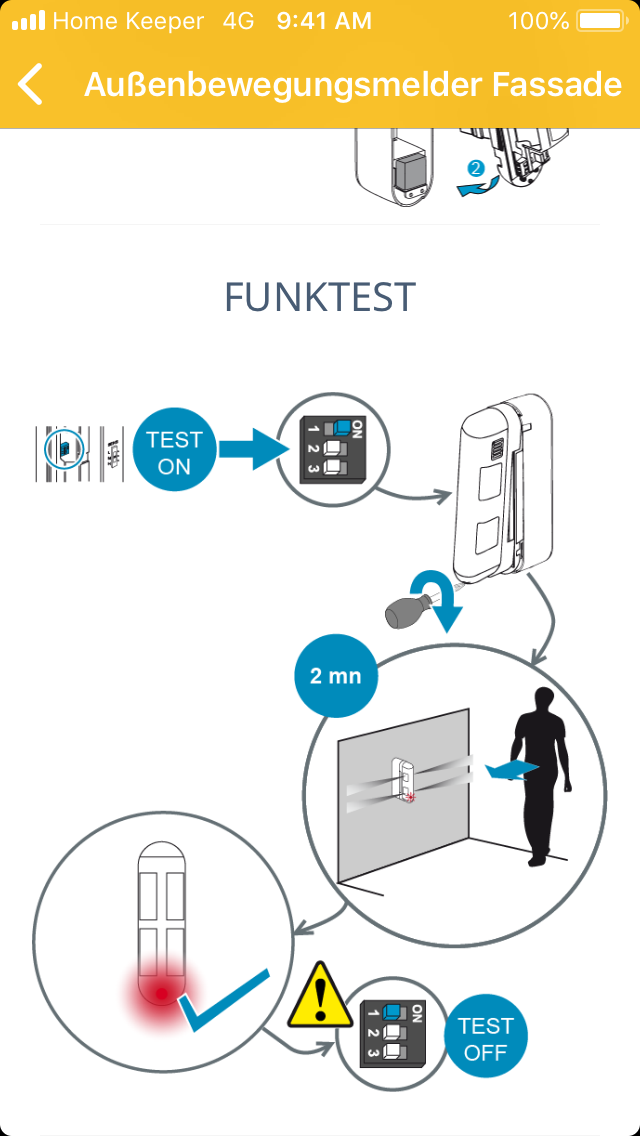 Home Keeper 4G 9:41 AM 100%

Außenbewegungsmelder Fassade

2

FUNKTEST

TEST ON

ON
1
2
3

2 mn

ON
1
2
3

TEST OFF